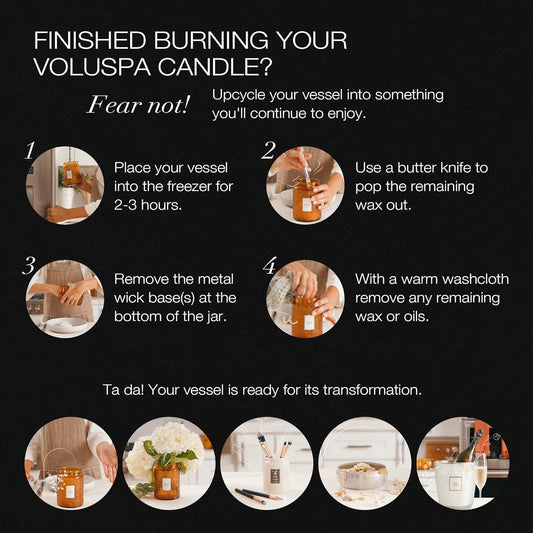 FINISHED BURNING YOUR VOLUSPA CANDLE?

Fear not! Upcycle your vessel into something you'll continue to enjoy.

1 Place your vessel into the freezer for 2-3 hours.

2 Use a butter knife to pop the remaining wax out.

3 Remove the metal wick base(s) at the bottom of the jar.

4 With a warm washcloth remove any remaining wax or oils.

Ta da! Your vessel is ready for its transformation.