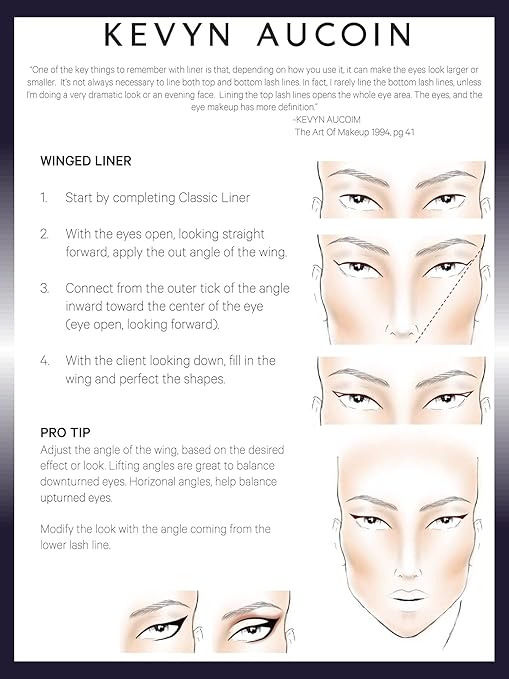 KEVYN AUCOIN

"One of the key things to remember with liner is that, depending on how you use it, it can make the eyes look larger or smaller. It's not always necessary to line both top and bottom lash lines. In fact, I rarely line the bottom lash lines, unless I'm doing a very dramatic look or an evening face. Lining the top lash lines opens the whole eye area. The eyes, and the eye makeup has more definition."
-KEVYN AUCOIM
The Art Of Makeup 1994, pg 41

WINGED LINER

1. Start by completing Classic Liner

2. With the eyes open, looking straight forward, apply the out angle of the wing.

3. Connect from the outer tick of the angle inward toward the center of the eye (eye open, looking forward).

4. With the client looking down, fill in the wing and perfect the shapes.

PRO TIP
Adjust the angle of the wing, based on the desired effect or look. Lifting angles are great to balance downturned eyes. Horizonal angles, help balance upturned eyes.

Modify the look with the angle coming from the lower lash line.