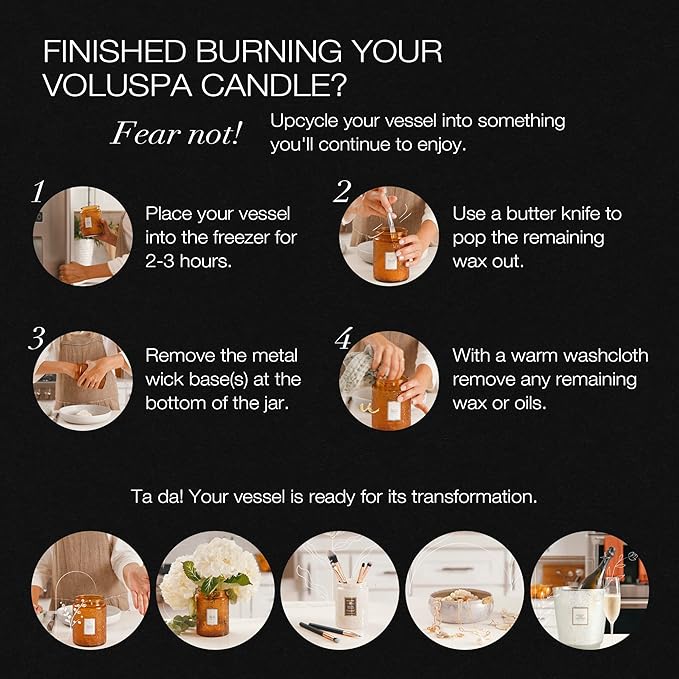 FINISHED BURNING YOUR VOLUSPA CANDLE?

Fear not! Upcycle your vessel into something you'll continue to enjoy.

1 Place your vessel into the freezer for 2-3 hours.

2 Use a butter knife to pop the remaining wax out.

3 Remove the metal wick base(s) at the bottom of the jar.

4 With a warm washcloth remove any remaining wax or oils.

Ta da! Your vessel is ready for its transformation.