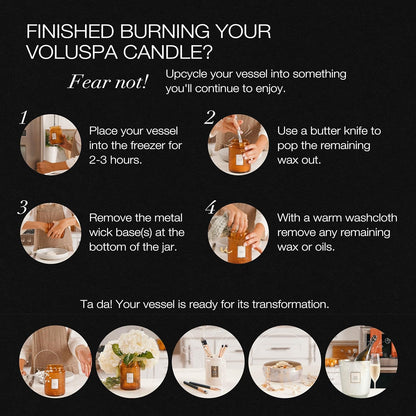 FINISHED BURNING YOUR VOLUSPA CANDLE?

Fear not! Upcycle your vessel into something you'll continue to enjoy.

1 Place your vessel into the freezer for 2-3 hours.

2 Use a butter knife to pop the remaining wax out.

3 Remove the metal wick base(s) at the bottom of the jar.

4 With a warm washcloth remove any remaining wax or oils.

Ta da! Your vessel is ready for its transformation.